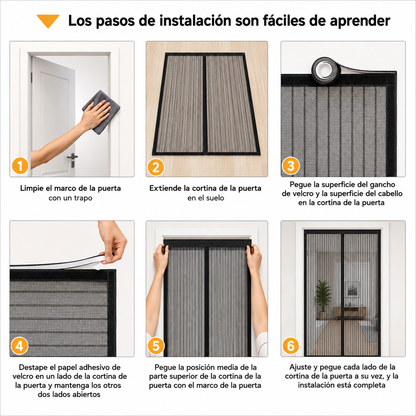 Los pasos de instalación son fáciles de aprender

1
Limpie el marco de la puerta con un trapo

2
Extiende la cortina de la puerta en el suelo

3
Pegue la superficie del gancho de velcro y la superficie del cabello en la cortina de la puerta

4
Destape el papel adhesivo de velcro en un lado de la cortina de la puerta y mantenga los otros dos lados abiertos

5
Pegue la posición media de la parte superior de la cortina de la puerta con el marco de la puerta

6
Ajuste y pegue cada lado de la cortina de la puerta a su vez, y la instalación está completa